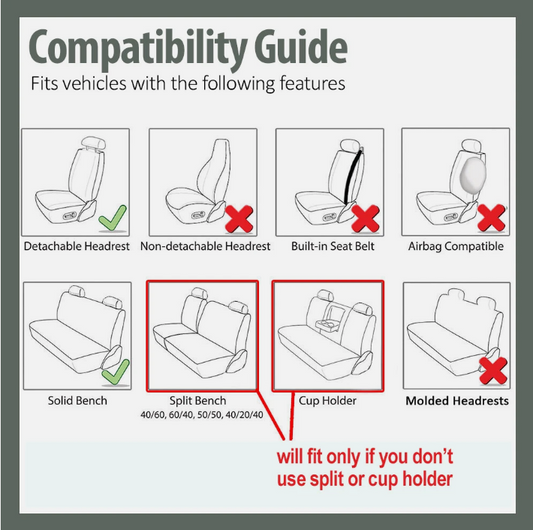 Compatibility Guide

Fits vehicles with the following features

Detachable Headrest

Non-detachable Headrest

Built-in Seat Belt

Airbag Compatible

Solid Bench

Split Bench
40/60, 60/40, 50/50, 40/20/40

Cup Holder

Molded Headrests

will fit only if you don't use split or cup holder