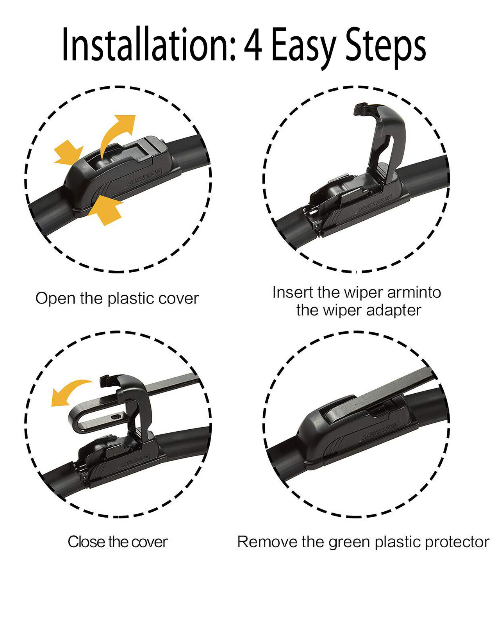 Installation: 4 Easy Steps

Open the plastic cover

Insert the wiper arminto the wiper adapter

Close the cover

Remove the green plastic protector