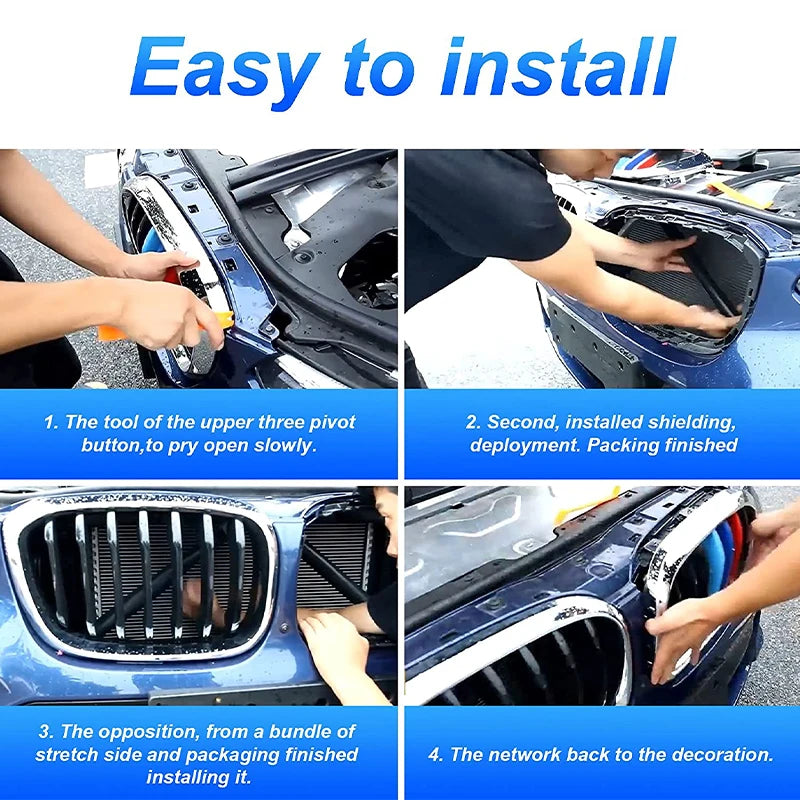 Easy to install

1. The tool of the upper three pivot button,to pry open slowly.

2. Second, installed shielding, deployment. Packing finished

3. The opposition, from a bundle of stretch side and packaging finished installing it.

4. The network back to the decoration.