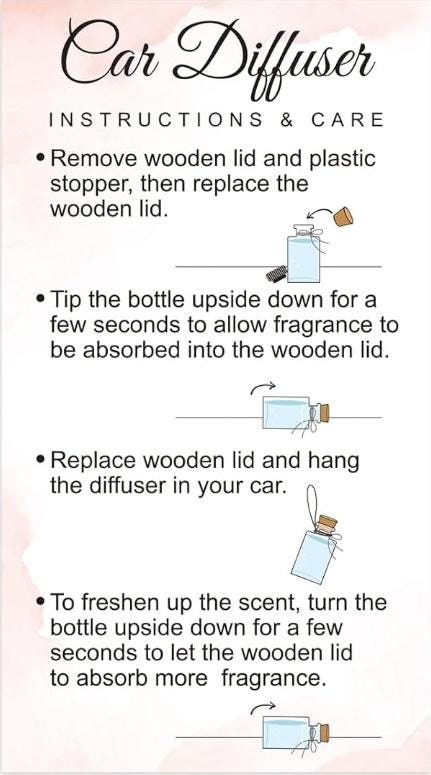 Car Diffuser

INSTRUCTIONS & CARE

• Remove wooden lid and plastic stopper, then replace the wooden lid.

• Tip the bottle upside down for a few seconds to allow fragrance to be absorbed into the wooden lid.

• Replace wooden lid and hang the diffuser in your car.

• To freshen up the scent, turn the bottle upside down for a few seconds to let the wooden lid to absorb more fragrance.