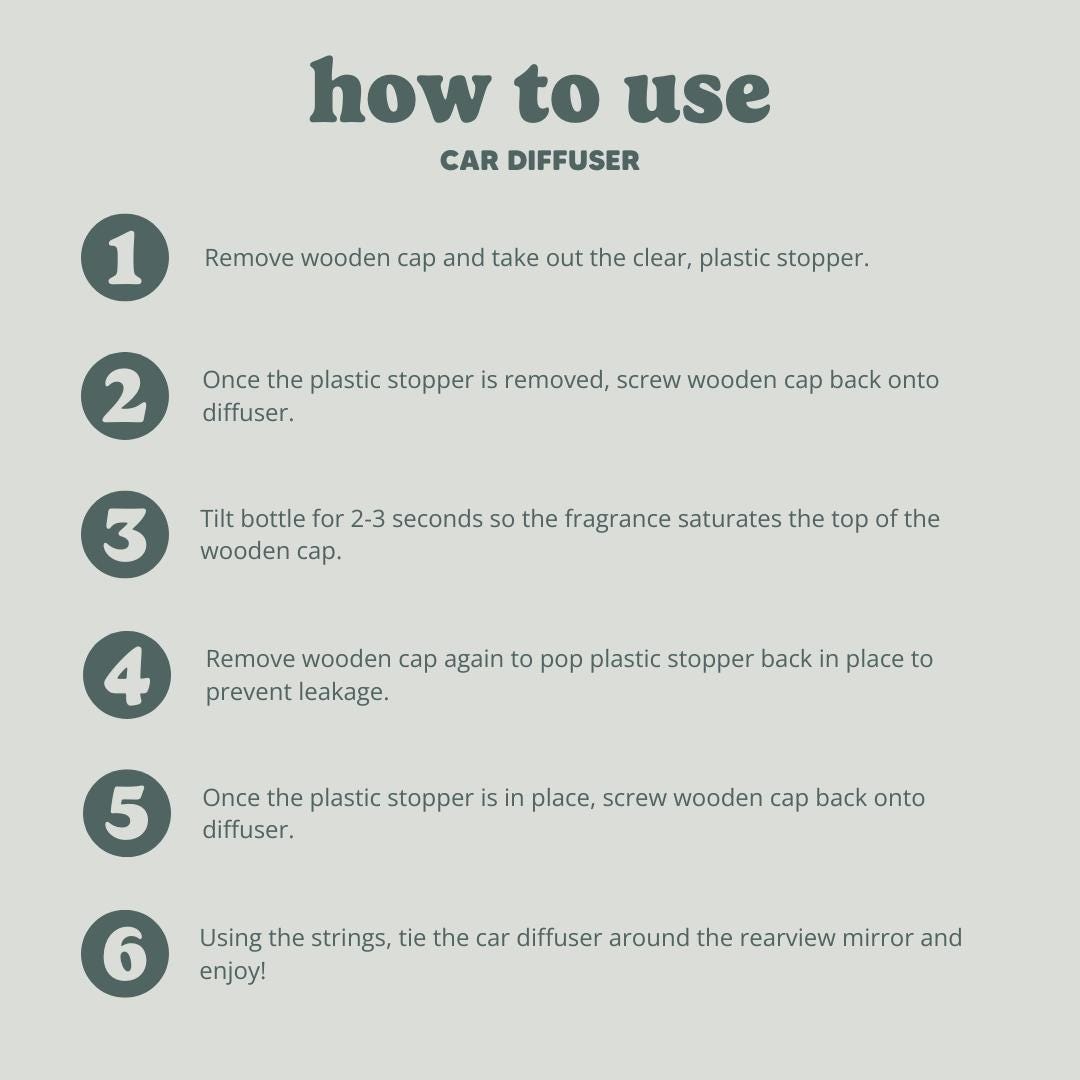 how to use
CAR DIFFUSER

1 Remove wooden cap and take out the clear, plastic stopper.

2 Once the plastic stopper is removed, screw wooden cap back onto diffuser.

3 Tilt bottle for 2-3 seconds so the fragrance saturates the top of the wooden cap.

4 Remove wooden cap again to pop plastic stopper back in place to prevent leakage.

5 Once the plastic stopper is in place, screw wooden cap back onto diffuser.

6 Using the strings, tie the car diffuser around the rearview mirror and enjoy!