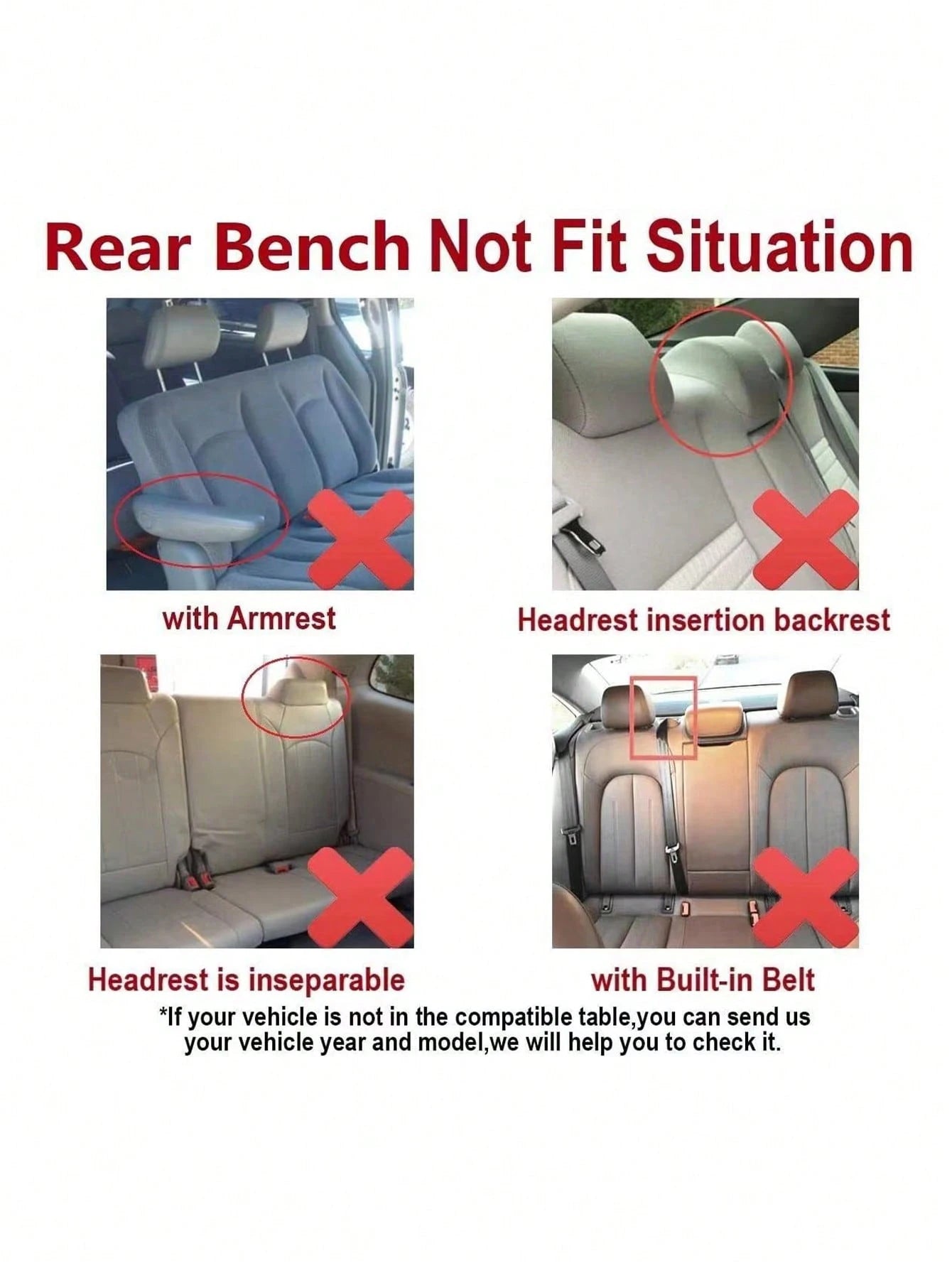 Rear Bench Not Fit Situation

with Armrest

Headrest insertion backrest

Headrest is inseparable

with Built-in Belt

*If your vehicle is not in the compatible table,you can send us your vehicle year and model,we will help you to check it.