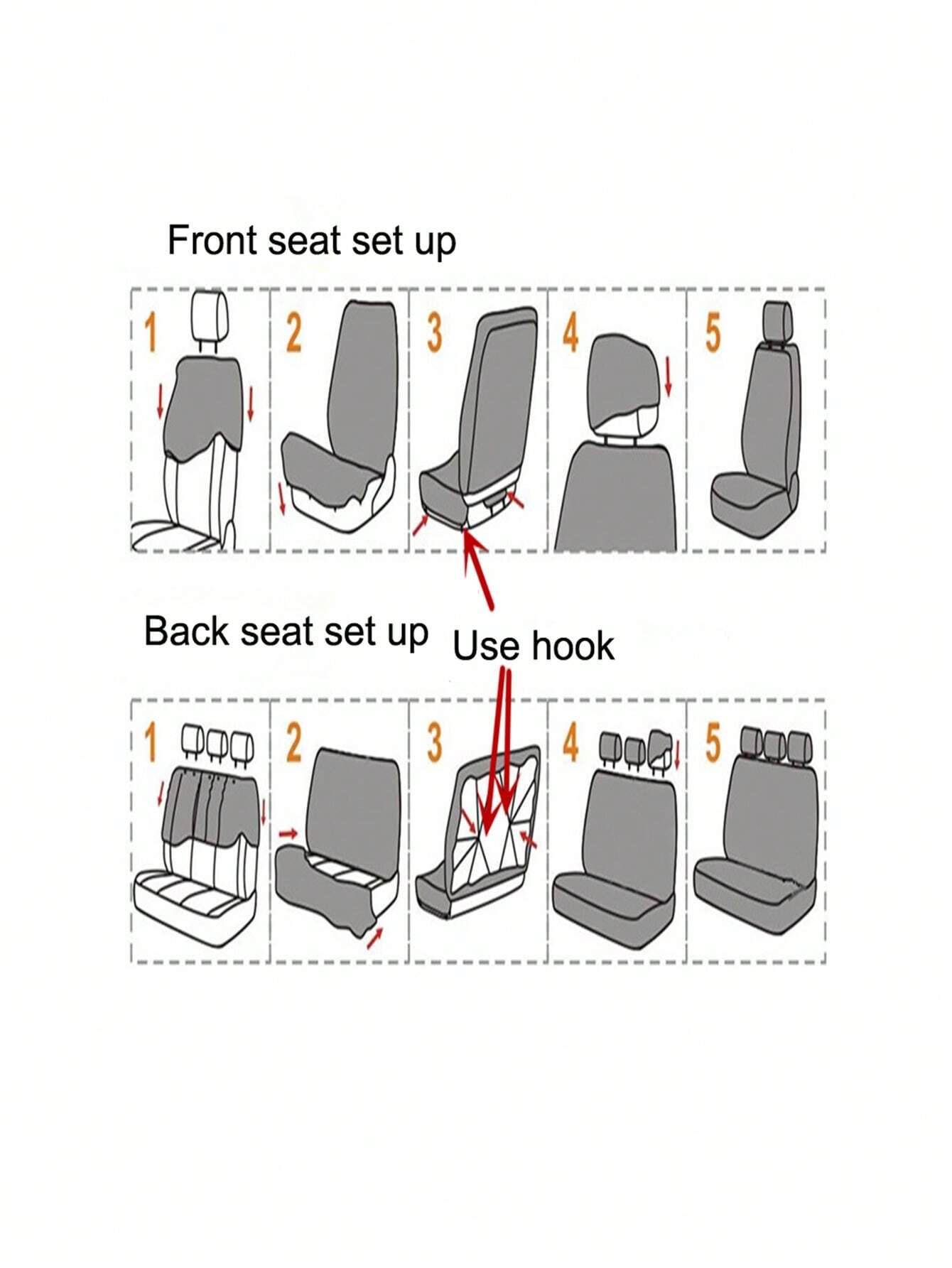 Front seat set up

1

2

3

4

5

Back seat set up

Use hook

1

2

3

4

5