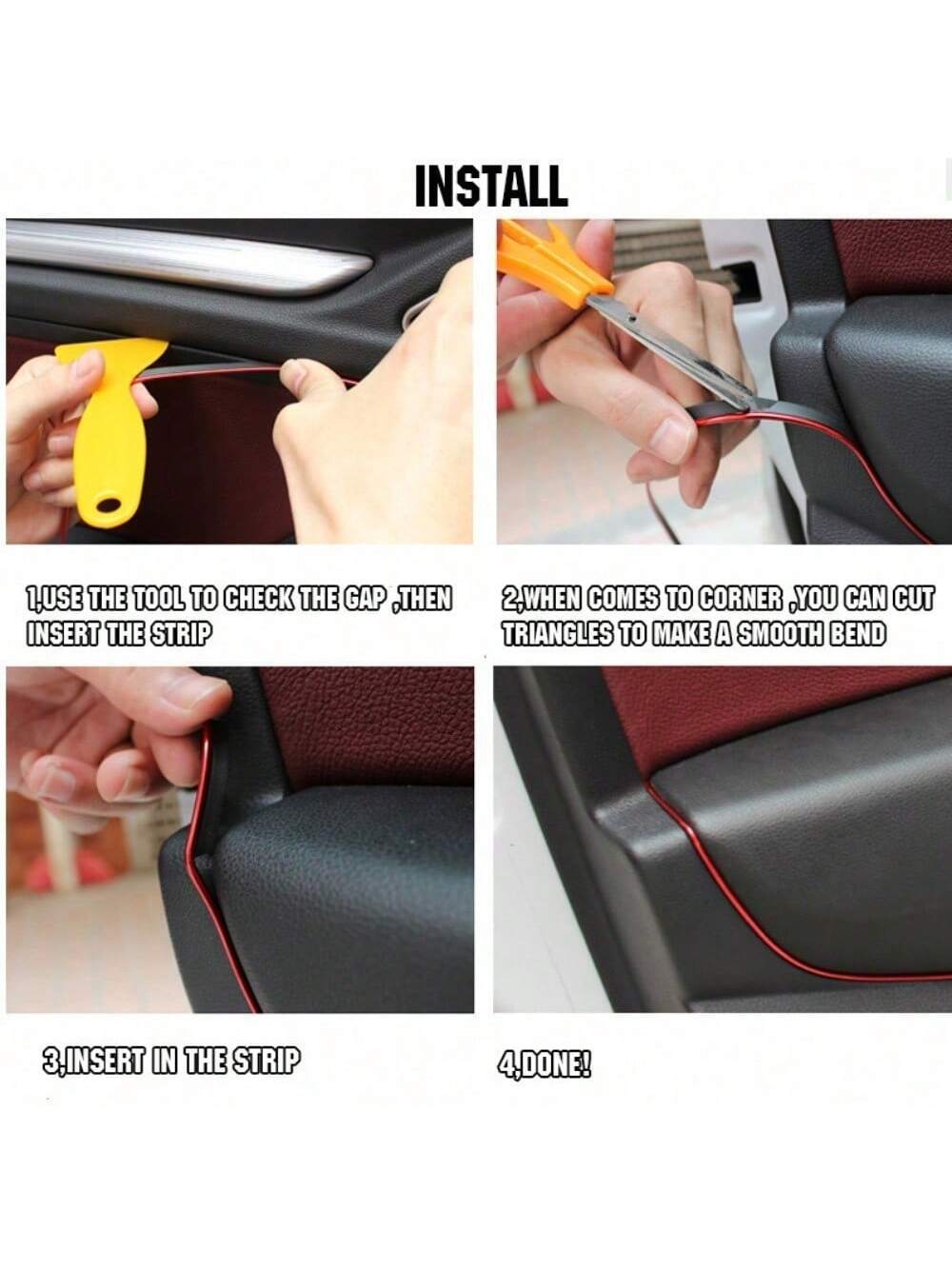 INSTALL

1,USE THE TOOL TO CHECK THE GAP ,THEN INSERT THE STRIP

2,WHEN COMES TO CORNER ,YOU CAN CUT TRIANGLES TO MAKE A SMOOTH BEND

3,INSERT IN THE STRIP

4,DONE!