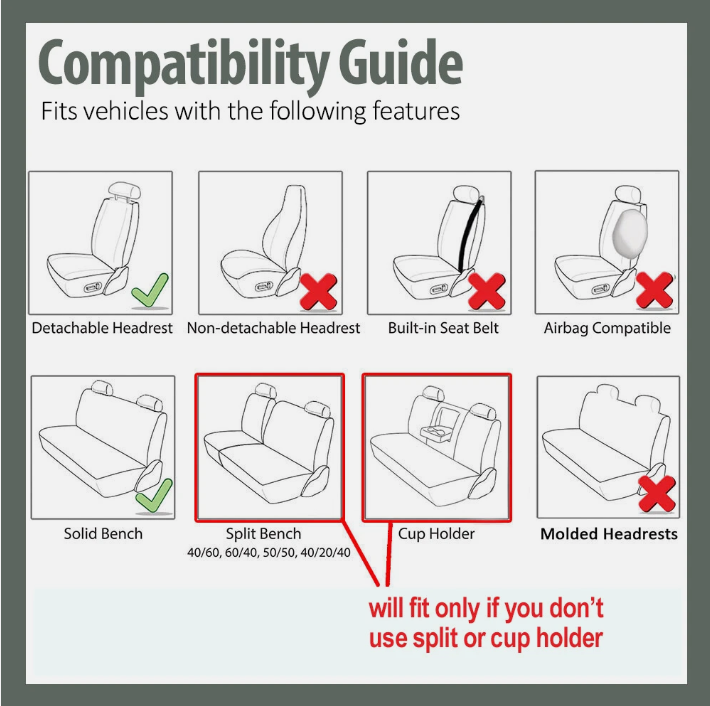 Compatibility Guide

Fits vehicles with the following features

Detachable Headrest

Non-detachable Headrest

Built-in Seat Belt

Airbag Compatible

Solid Bench

Split Bench
40/60, 60/40, 50/50, 40/20/40

Cup Holder

Molded Headrests

will fit only if you don't use split or cup holder