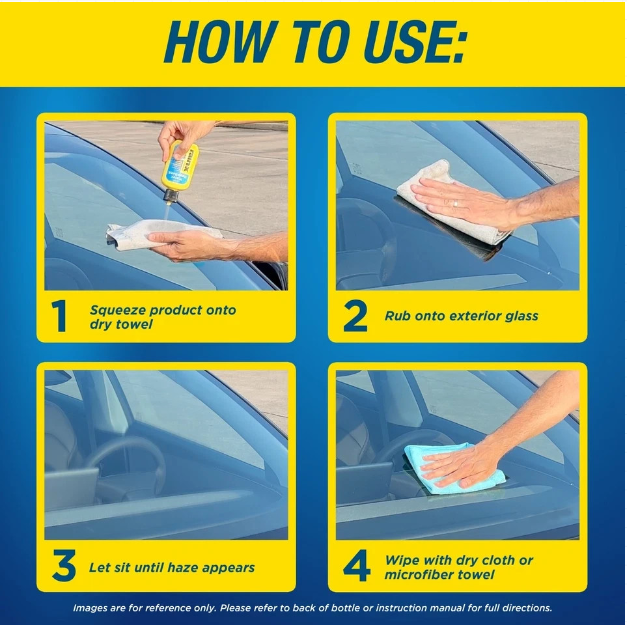 HOW TO USE:

1 Squeeze product onto dry towel

2 Rub onto exterior glass

3 Let sit until haze appears

4 Wipe with dry cloth or microfiber towel

Images are for reference only. Please refer to back of bottle or instruction manual for full directions.