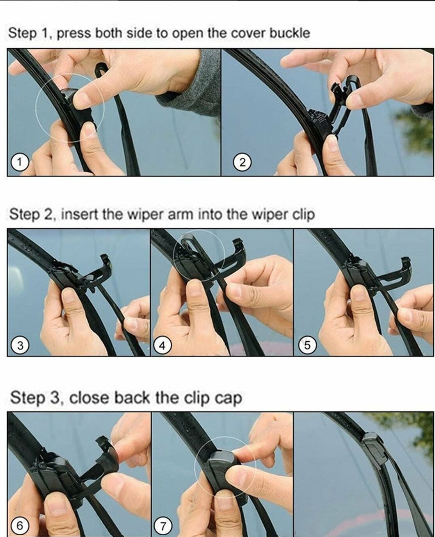 Step 1, press both side to open the cover buckle

1

2

Step 2, insert the wiper arm into the wiper clip

3

4

5

Step 3, close back the clip cap

6

7