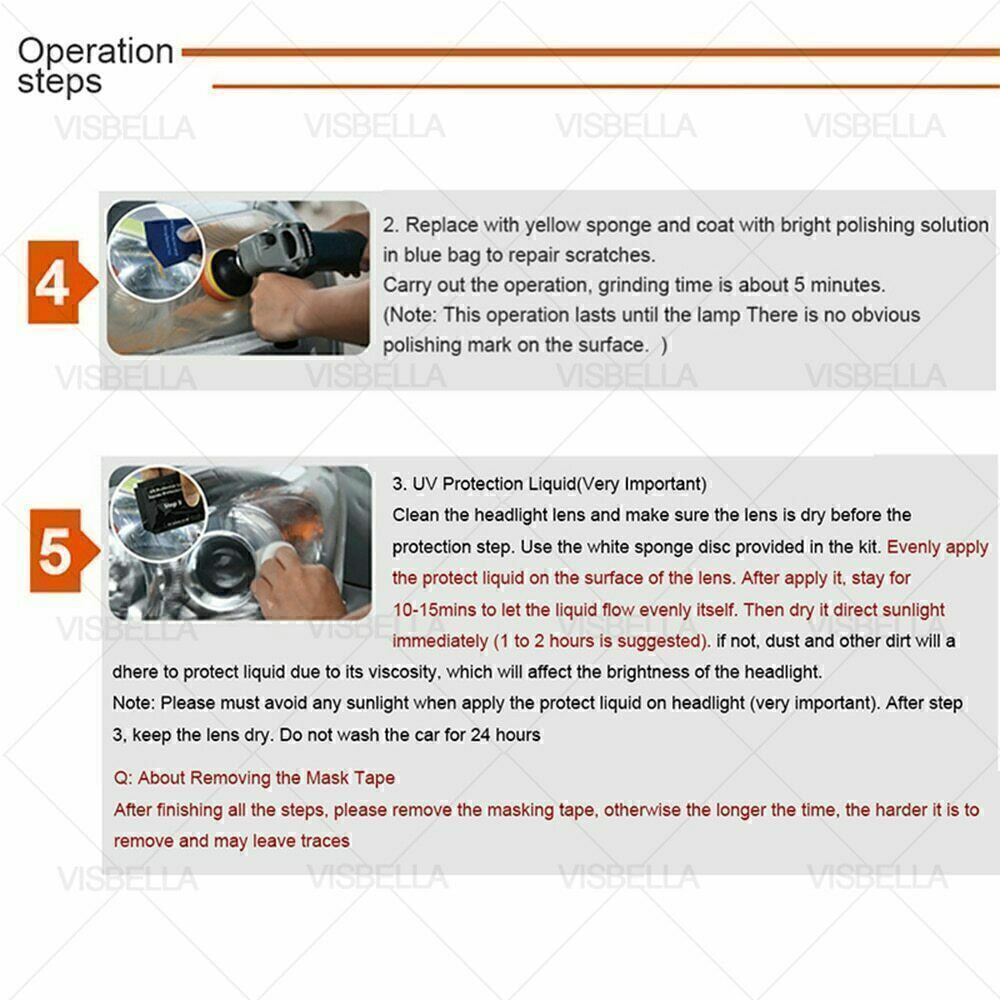 Operation steps

VISBELLA VISBELLA VISBELLA VISBELLA

4

2. Replace with yellow sponge and coat with bright polishing solution in blue bag to repair scratches.
Carry out the operation, grinding time is about 5 minutes.
(Note: This operation lasts until the lamp There is no obvious polishing mark on the surface. )

VISBELLA VISBELLA VISBELLA VISBELLA

5

Step 3

3. UV Protection Liquid(Very Important)
Clean the headlight lens and make sure the lens is dry before the protection step. Use the white sponge disc provided in the kit. Evenly apply the protect liquid on the surface of the lens. After apply it, stay for 10-15mins to let the liquid flow evenly itself. Then dry it direct sunlight immediately (1 to 2 hours is suggested). if not, dust and other dirt will a dhere to protect liquid due to its viscosity, which will affect the brightness of the headlight.
Note: Please must avoid any sunlight when apply the protect liquid on headlight (very important). After step 3, keep the lens dry. Do not wash the car for 24 hours

VISBELLA VISBELLA VISBELLA VISBELLA

Q: About Removing the Mask Tape
After finishing all the steps, please remove the masking tape, otherwise the longer the time, the harder it is to remove and may leave traces

VISBELLA VISBELLA VISBELLA VISBELLA